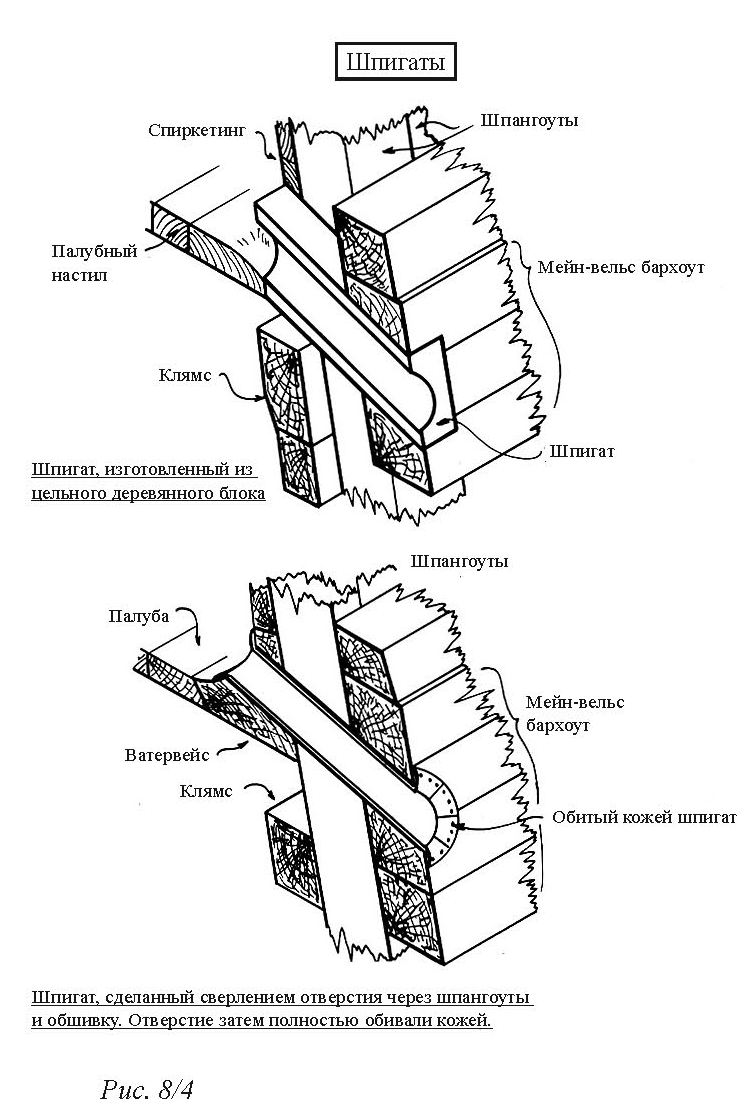 Шпигаты

Спиркетинг

Шпангоуты

Палубный настил

Мейн-вельс бархоут

Клямс

Шпигат

Шпигат, изготовленный из цельного деревянного блока

Шпангоуты

Палуба

Мейн-вельс бархоут

Ватервейс

Клямс

Обитый кожей шпигат

Шпигат, сделанный сверлением отверстия через шпангоуты и обшивку. Отверстие затем полностью обивали кожей.

Рис. 8/4